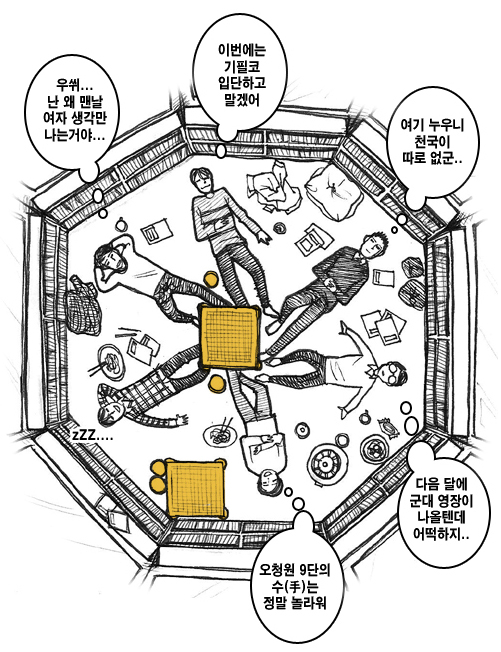 우쒸…
난 왜 맨날
여자 생각만
나는거야…

이번에는
기필코
입단하고
말겠어

여기 누우니
천국이
따로 없군..

zZZ....

다음 달에
군대 영장이
나올텐데
어떡하지..

오청원 9단의
수(手)는
정말 놀라워